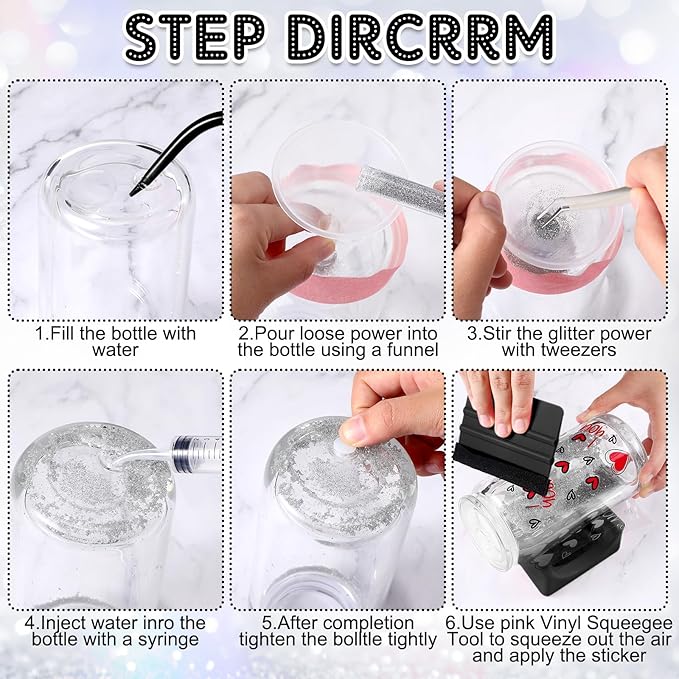 STEP DIRCRRM

1.Fill the bottle with water

2.Pour loose power into the bottle using a funnel

3.Stir the glitter power with tweezers

4.Inject water inro the bottle with a syringe

5.After completion tighten the bolltle tightly

6.Use pink Vinyl Squeegee Tool to squeeze out the air and apply the sticker