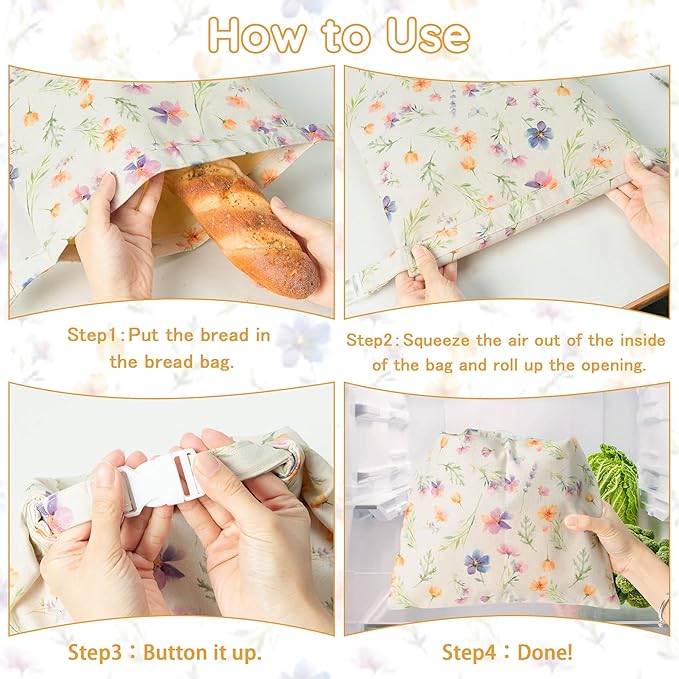 How to Use

Step1：Put the bread in the bread bag.

Step2：Squeeze the air out of the inside of the bag and roll up the opening.

Step3：Button it up.

Step4：Done!