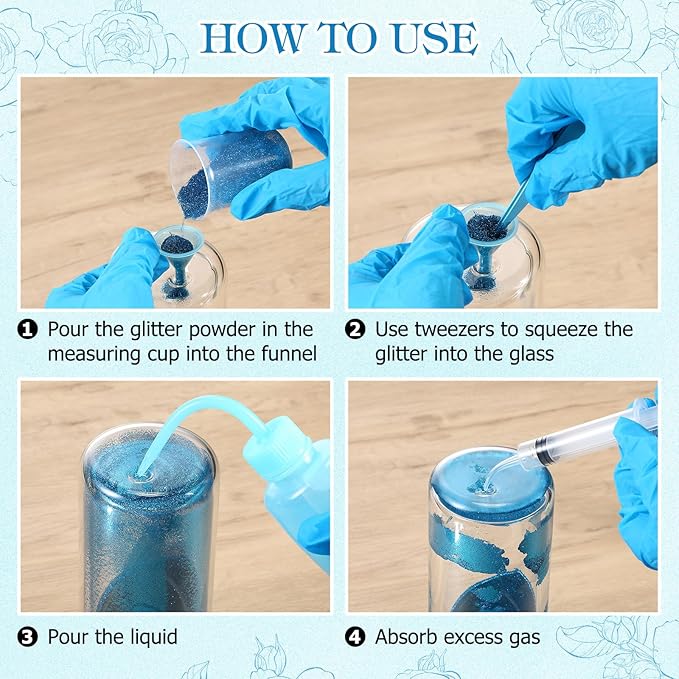 HOW TO USE

❶ Pour the glitter powder in the measuring cup into the funnel

❷ Use tweezers to squeeze the glitter into the glass

❸ Pour the liquid

❹ Absorb excess gas