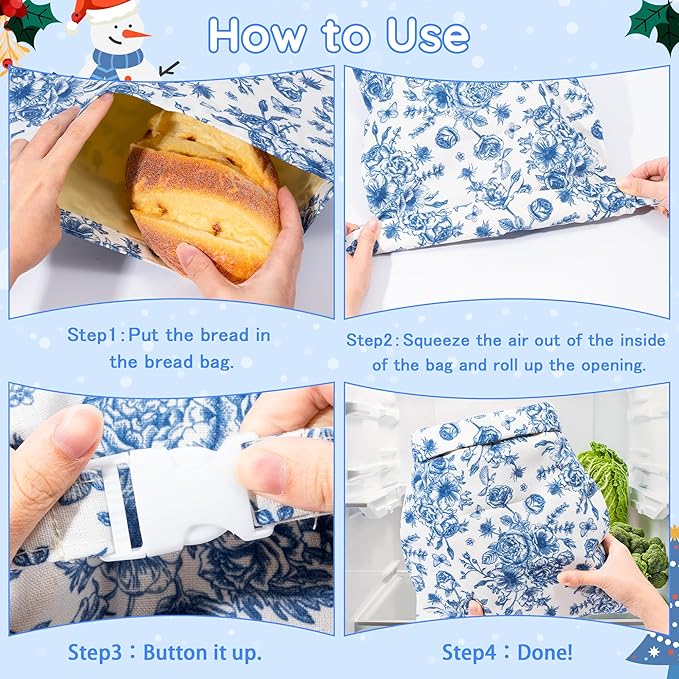 How to Use

Step1：Put the bread in the bread bag.

Step2：Squeeze the air out of the inside of the bag and roll up the opening.

Step3：Button it up.

Step4：Done!